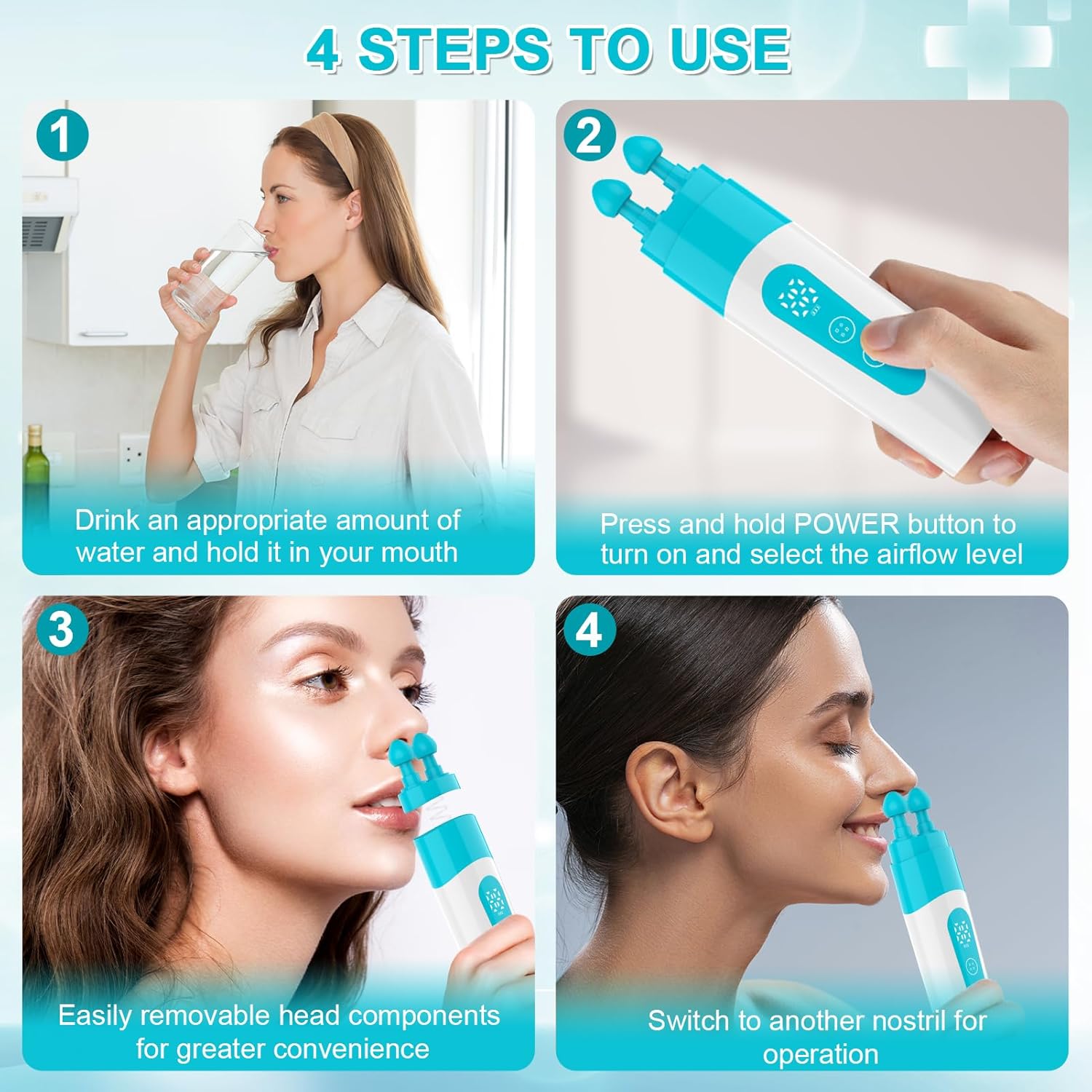 4 STEPS TO USE

1

Drink an appropriate amount of water and hold it in your mouth

2

Press and hold POWER button to turn on and select the airflow level

3

Easily removable head components for greater convenience

4

Switch to another nostril for operation